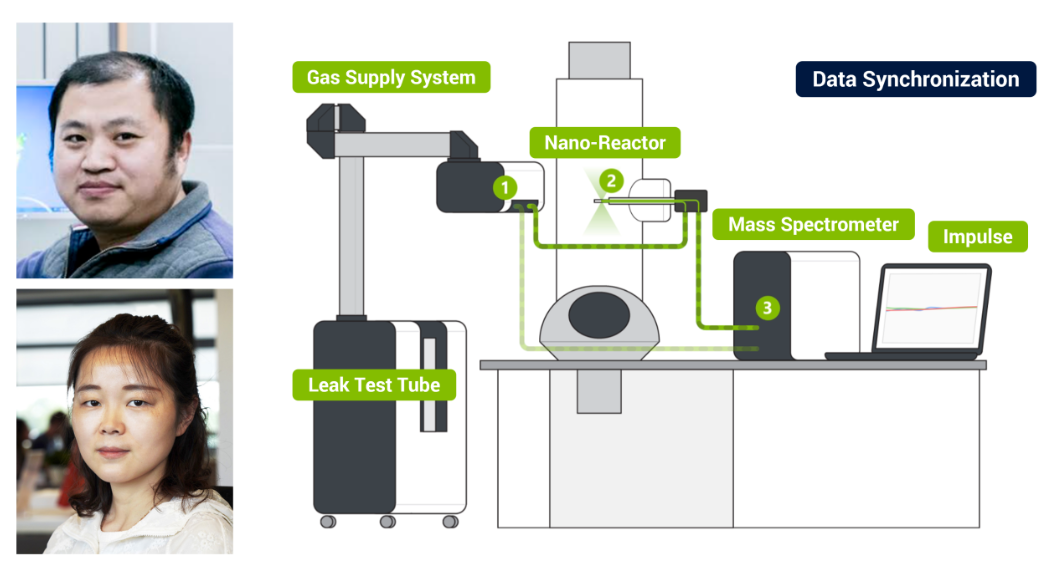 Gas Supply System

Data Synchronization

Nano-Reactor

1

2

Mass Spectrometer

Impulse

3

Leak Test Tube