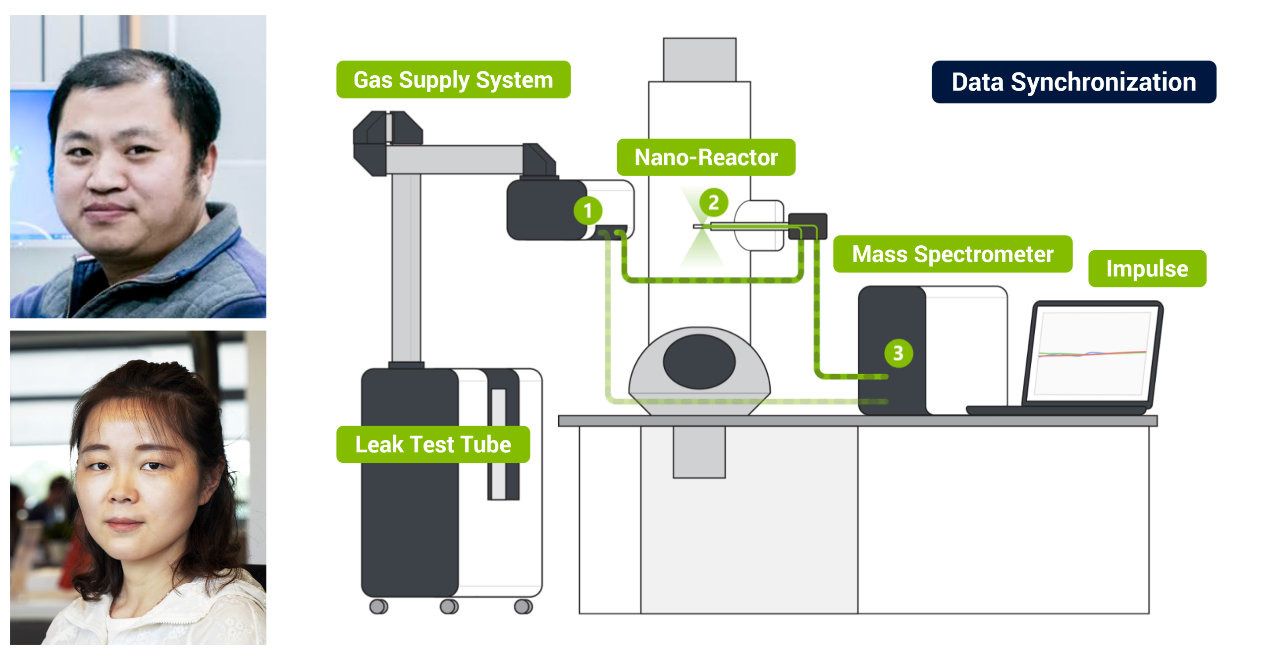 Gas Supply System

Data Synchronization

Nano-Reactor

1

2

Mass Spectrometer

Impulse

3

Leak Test Tube